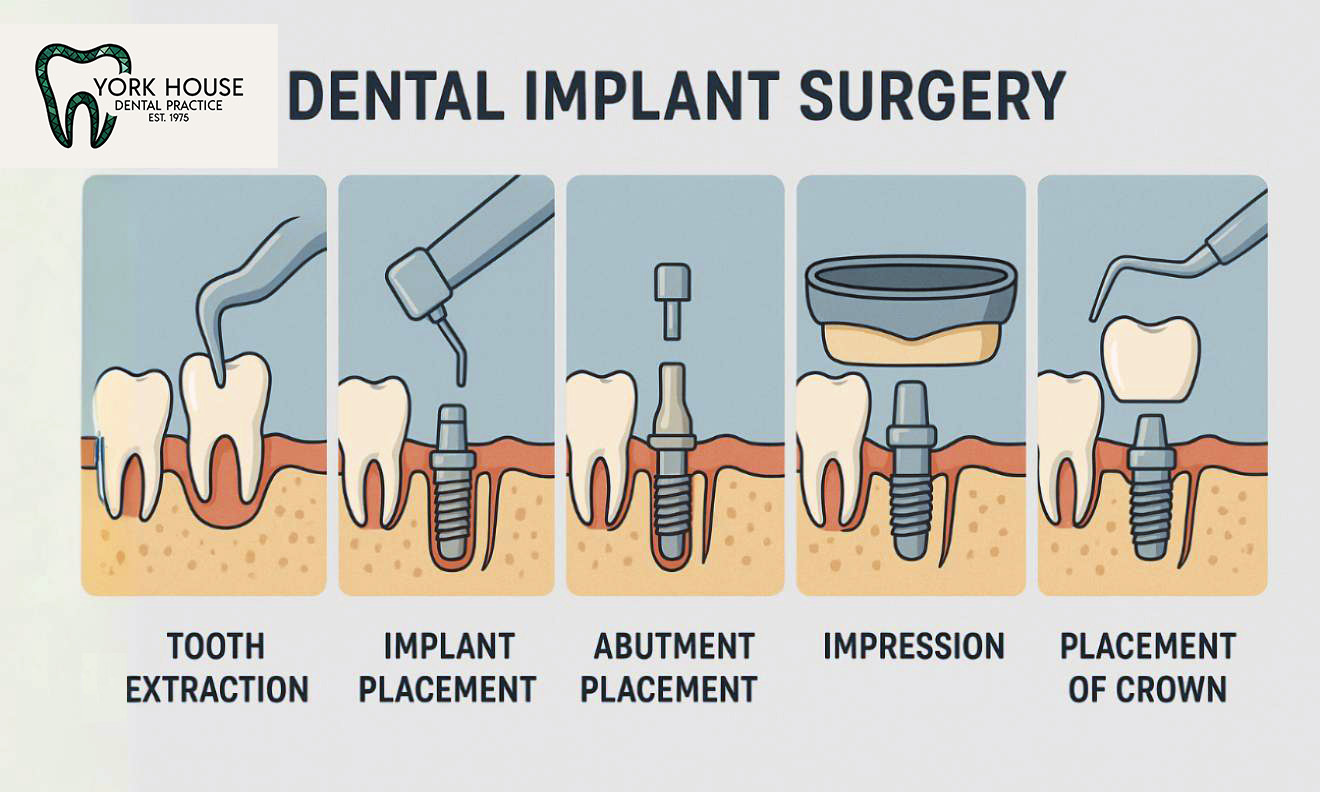 YORK HOUSE
DENTAL PRACTICE
EST. 1975

DENTAL IMPLANT SURGERY

TOOTH EXTRACTION

IMPLANT PLACEMENT

ABUTMENT PLACEMENT

IMPRESSION

PLACEMENT OF CROWN